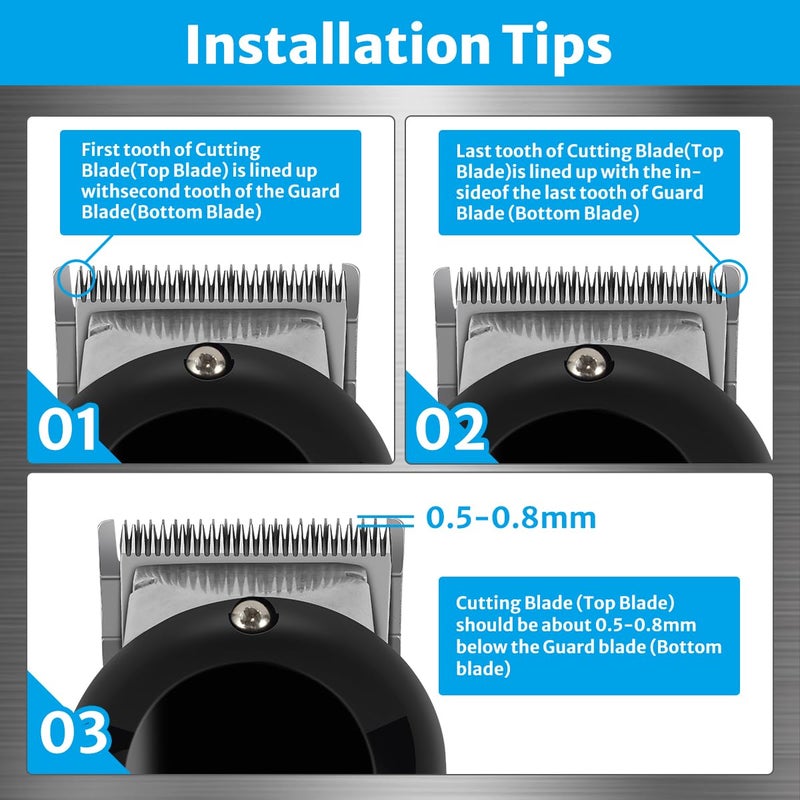 Installation Tips

First tooth of Cutting Blade(Top Blade) is lined up withsecond tooth of the Guard Blade(Bottom Blade)

01

Last tooth of Cutting Blade(Top Blade)is lined up with the insideof the last tooth of Guard Blade (Bottom Blade)

02

0.5-0.8mm

Cutting Blade (Top Blade) should be about 0.5-0.8mm below the Guard blade (Bottom blade)

03